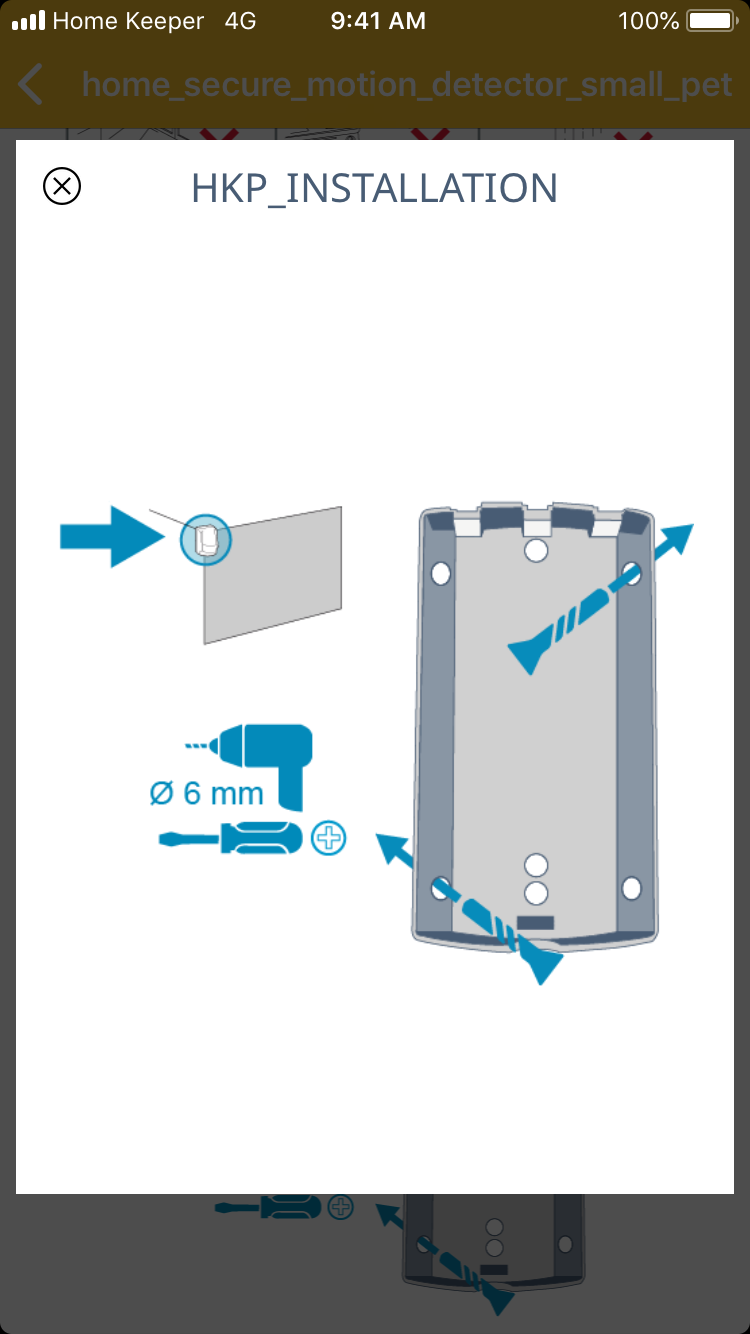 Home Keeper 4G 9:41 AM 100%

home_secure_motion_detector_small_pet

HKP_INSTALLATION

Ø 6 mm